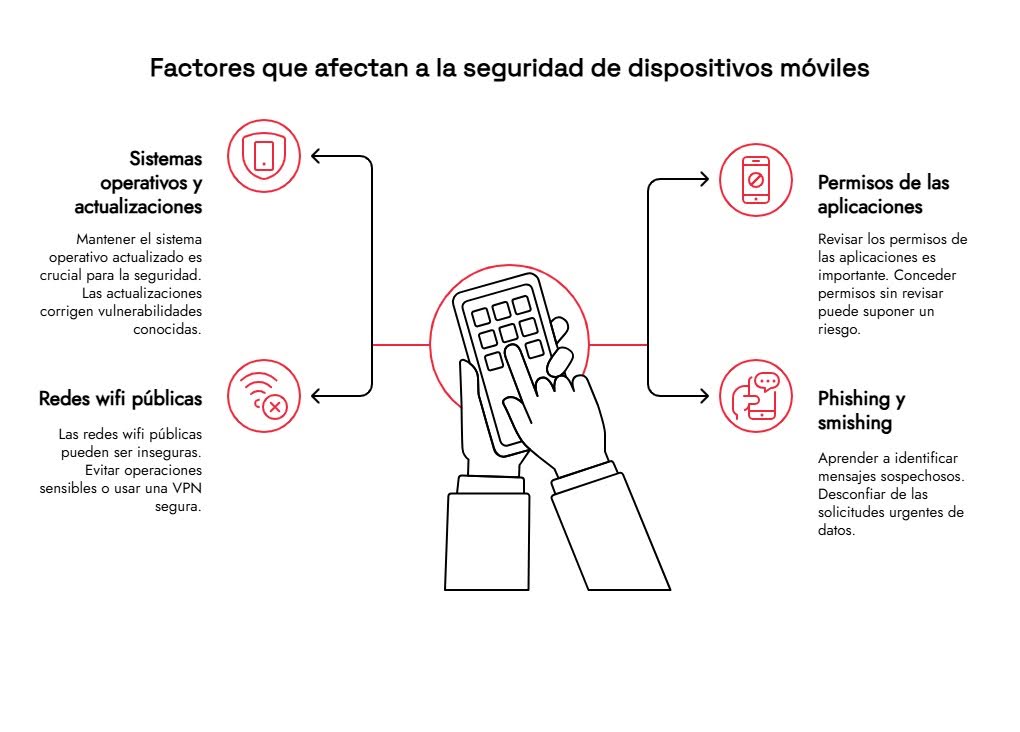 Factores que afectan a la seguridad de dispositivos móviles

Sistemas operativos y actualizaciones

Mantener el sistema operativo actualizado es crucial para la seguridad. Las actualizaciones corrigen vulnerabilidades conocidas.

Redes wifi públicas

Las redes wifi públicas pueden ser inseguras. Evitar operaciones sensibles o usar una VPN segura.

Permisos de las aplicaciones

Revisar los permisos de las aplicaciones es importante. Conceder permisos sin revisar puede suponer un riesgo.

Phishing y smishing

Aprender a identificar mensajes sospechosos. Desconfiar de las solicitudes urgentes de datos.